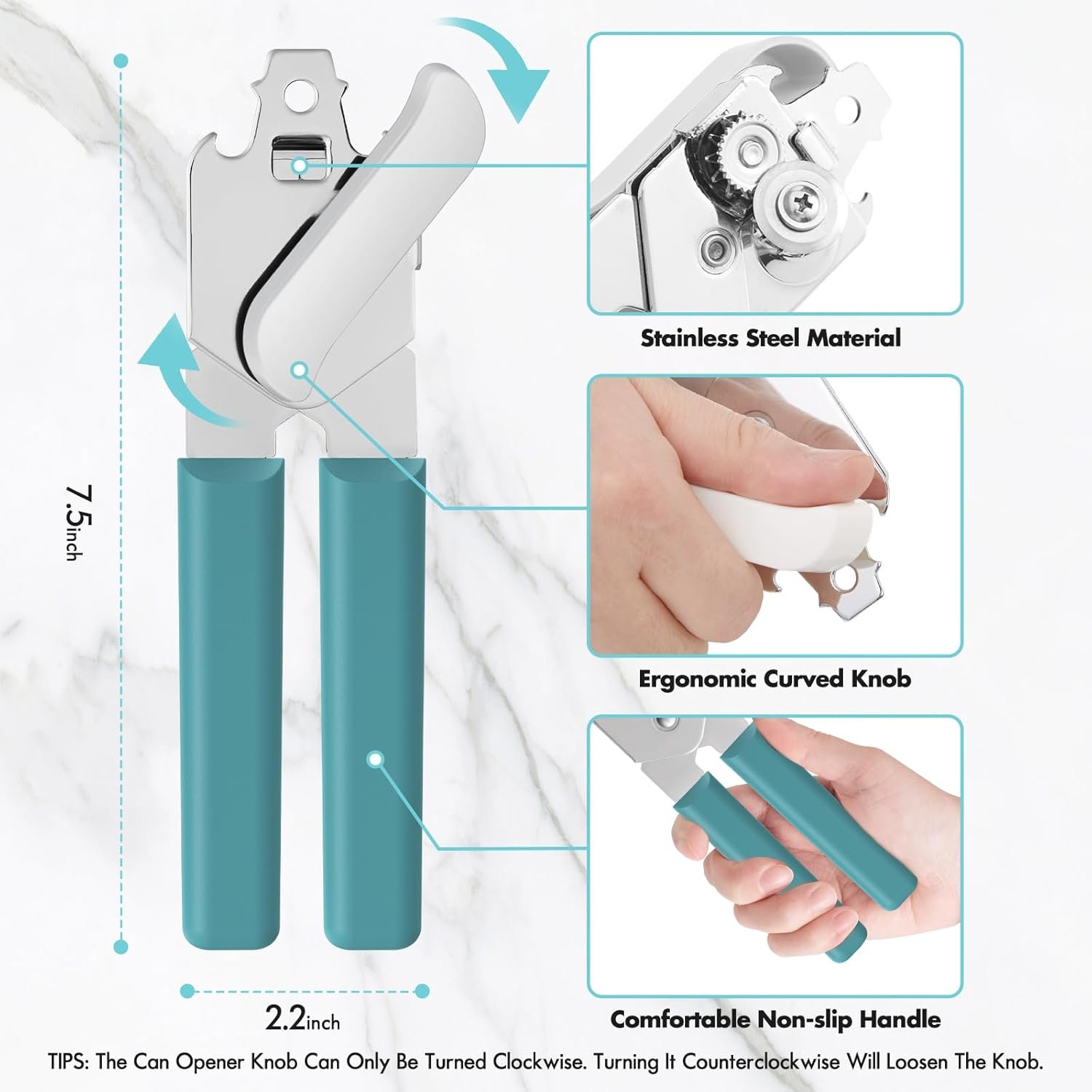 7.5inch

2.2inch

Stainless Steel Material

Ergonomic Curved Knob

Comfortable Non-slip Handle

TIPS: The Can Opener Knob Can Only Be Turned Clockwise. Turning It Counterclockwise Will Loosen The Knob.